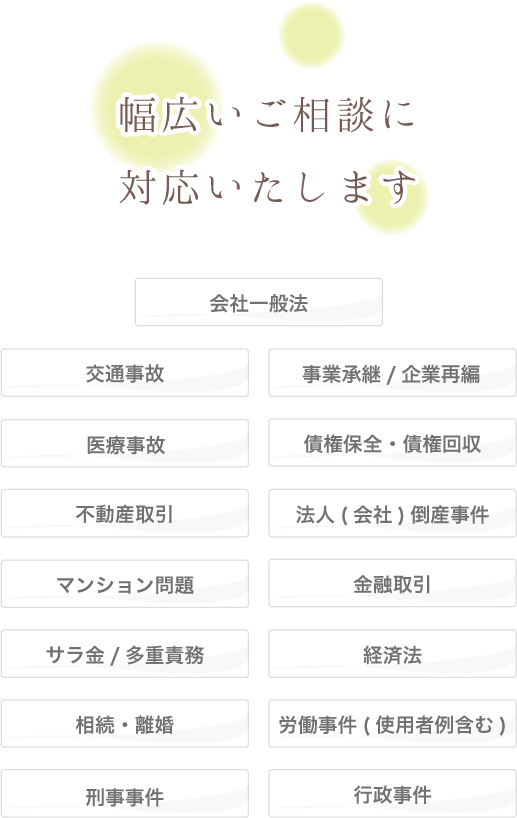 幅広いご相談に
対応いたします

会社一般法

交通事故

事業承継 / 企業再編

医療事故

債権保全・債権回収

不動産取引

法人 ( 会社 ) 倒産事件

マンション問題

金融取引

サラ金 / 多重責務

経済法

相続・離婚

労働事件 ( 使用者例含む )

刑事事件

行政事件